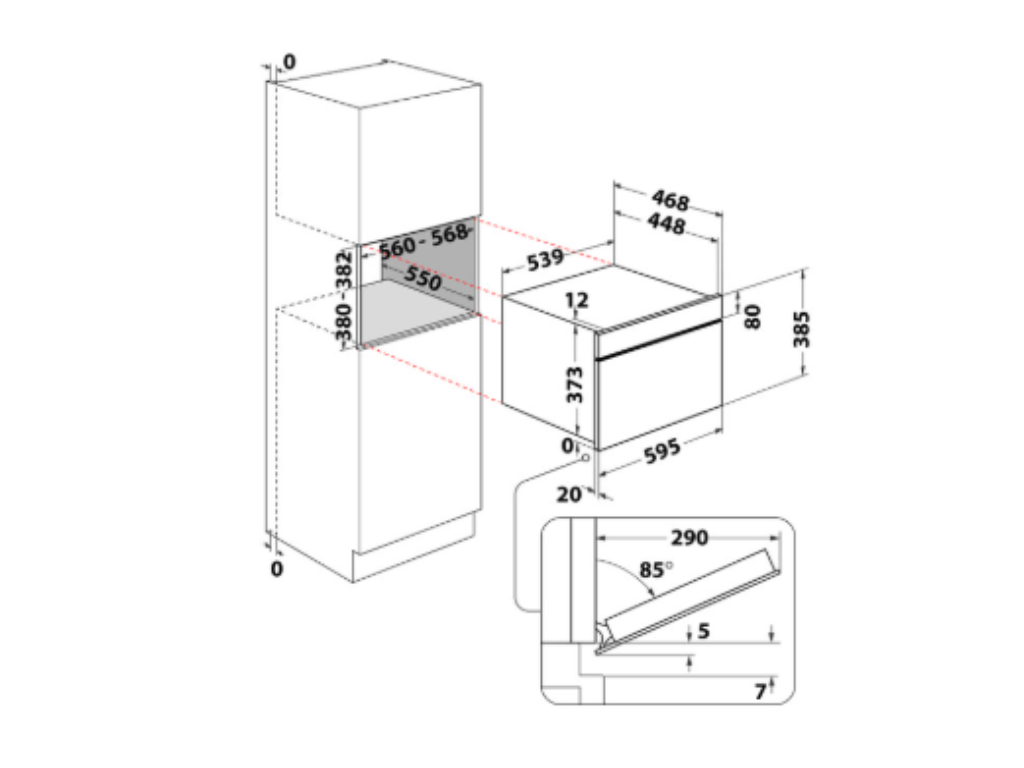 0
560 - 568
380 - 382
550
0
468
448
539
12
80
385
373
0
595
20
290
85°
5
7